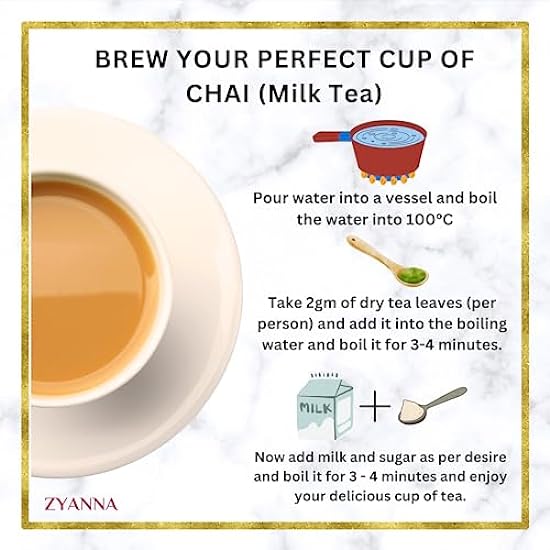 BREW YOUR PERFECT CUP OF CHAI (Milk Tea)

Pour water into a vessel and boil the water into 100°C

Take 2gm of dry tea leaves (per person) and add it into the boiling water and boil it for 3-4 minutes.

MILK

Now add milk and sugar as per desire and boil it for 3 - 4 minutes and enjoy your delicious cup of tea.

ZYANNA